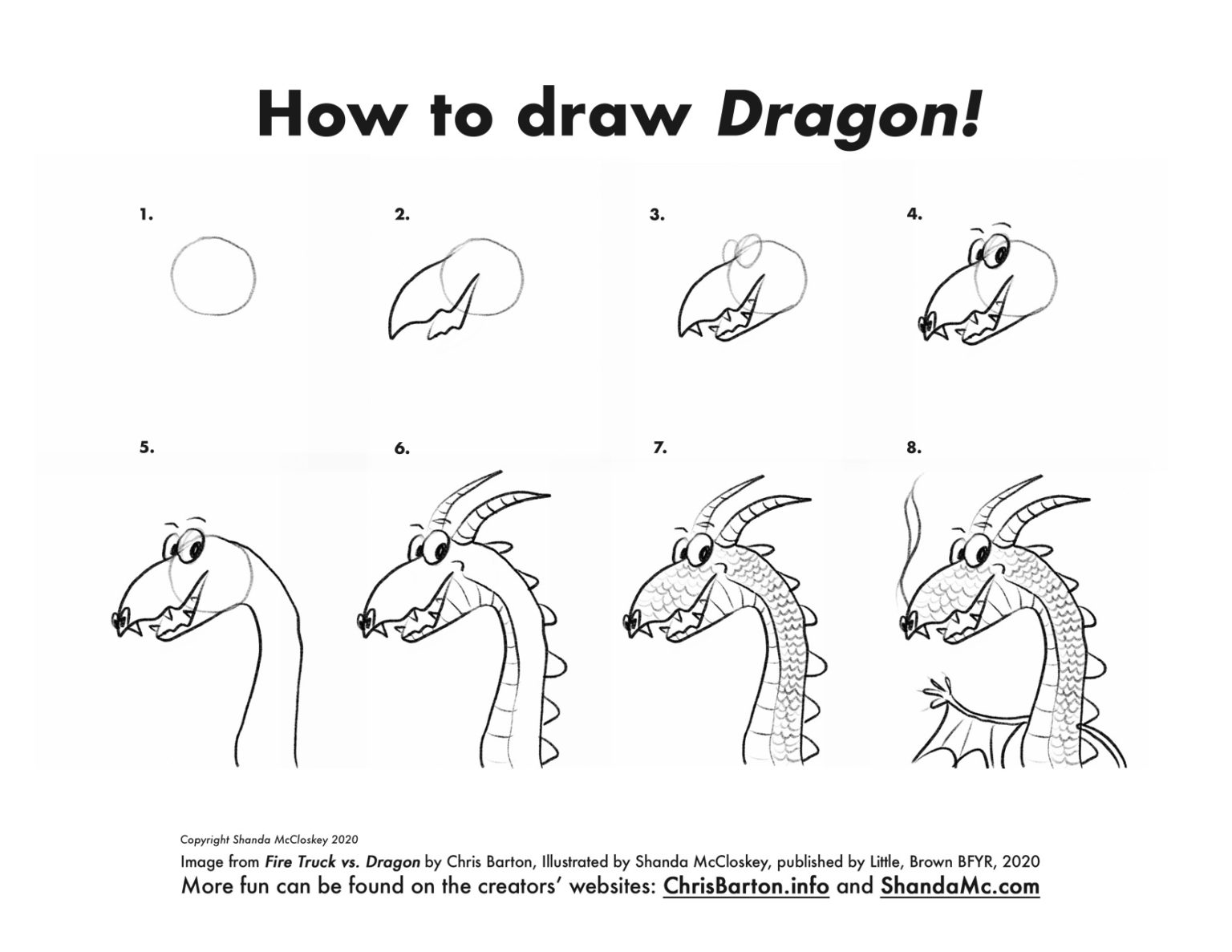 How to draw Dragon!

1.

2.

3.

4.

5.

6.

7.

8.

Copyright Shanda McCloskey 2020

Image from Fire Truck vs. Dragon by Chris Barton, Illustrated by Shanda McCloskey, published by Little, Brown BFYR, 2020

More fun can be found on the creators' websites: ChrisBarton.info and ShandaMc.com