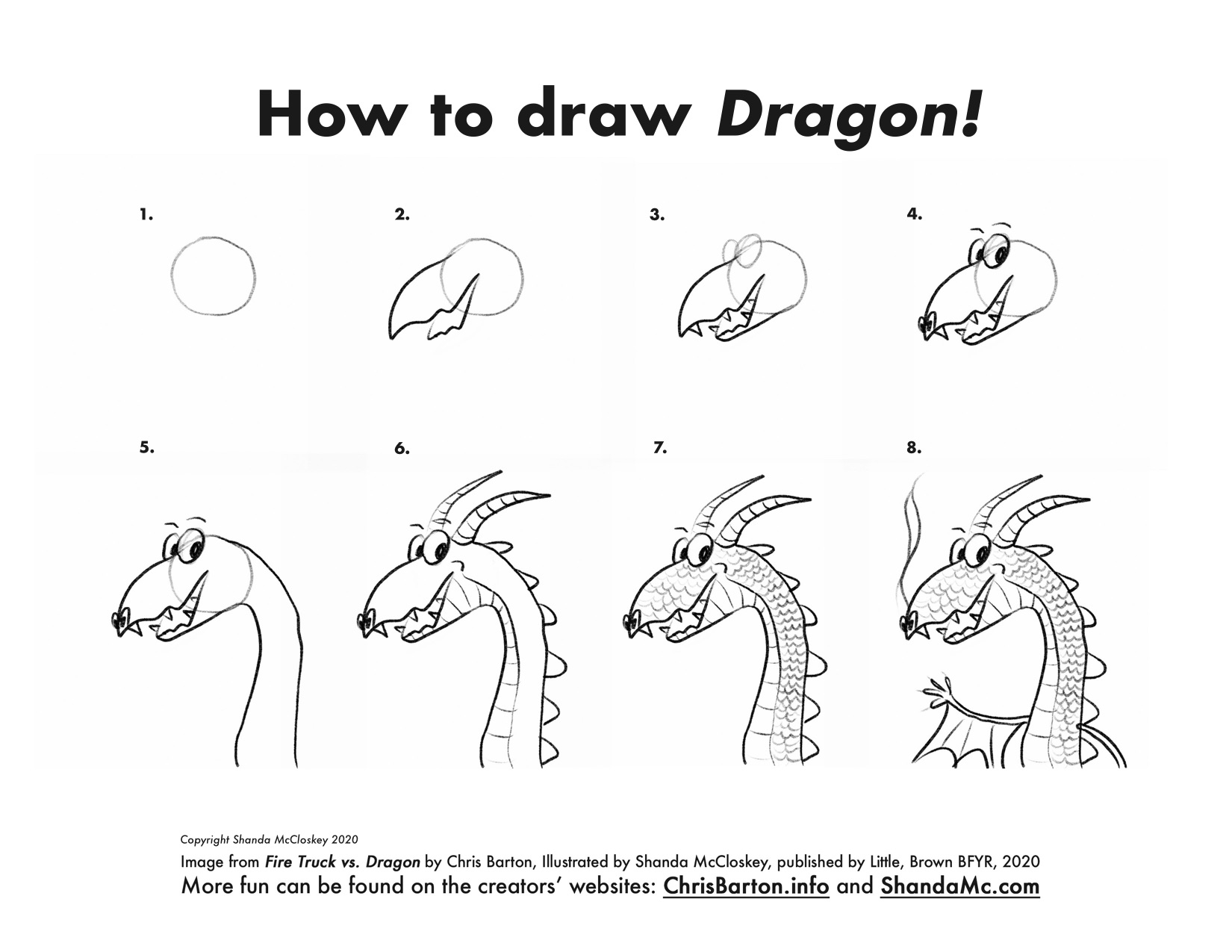 How to draw Dragon!

1.

2.

3.

4.

5.

6.

7.

8.

Copyright Shanda McCloskey 2020

Image from Fire Truck vs. Dragon by Chris Barton, Illustrated by Shanda McCloskey, published by Little, Brown BFYR, 2020

More fun can be found on the creators' websites: ChrisBarton.info and ShandaMc.com